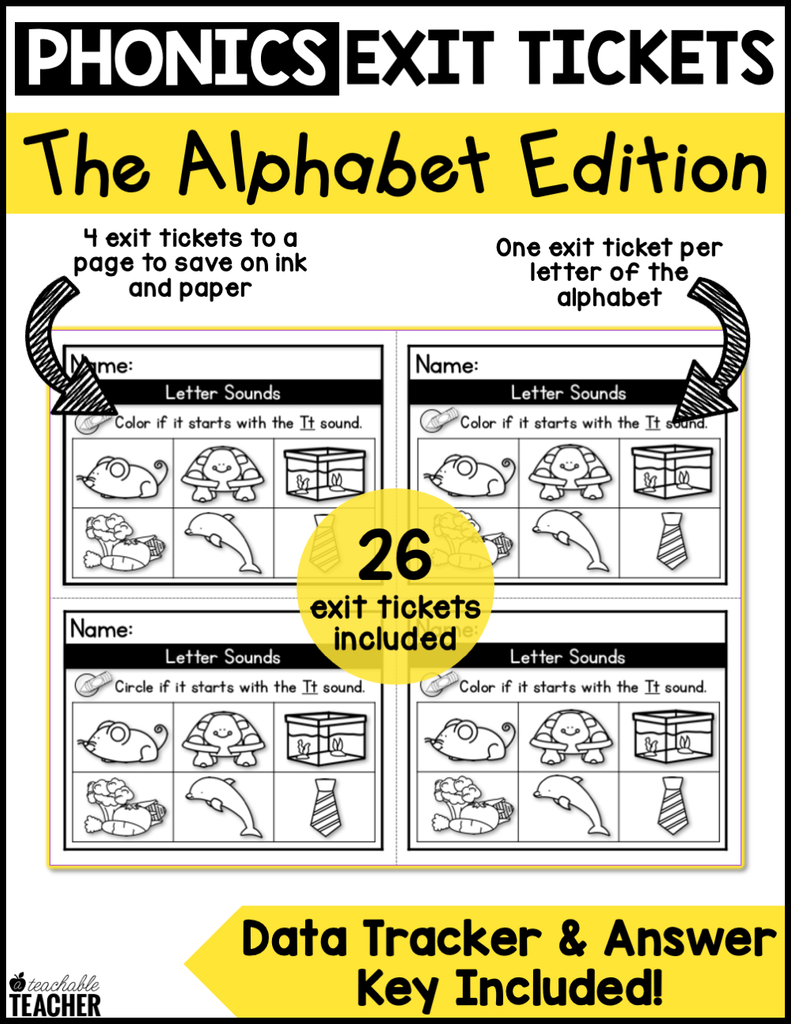 PHONICS EXIT TICKETS

The Alphabet Edition

4 exit tickets to a page to save on ink and paper

One exit ticket per letter of the alphabet

Name:
Letter Sounds
Color if it starts with the Tt sound.

Name:
Letter Sounds
Color if it starts with the Tt sound.

26 exit tickets included

Name:
Letter Sounds
Circle if it starts with the Tt sound.

Name:
Letter Sounds
Color if it starts with the Tt sound.

Data Tracker & Answer Key Included!

a teachable TEACHER